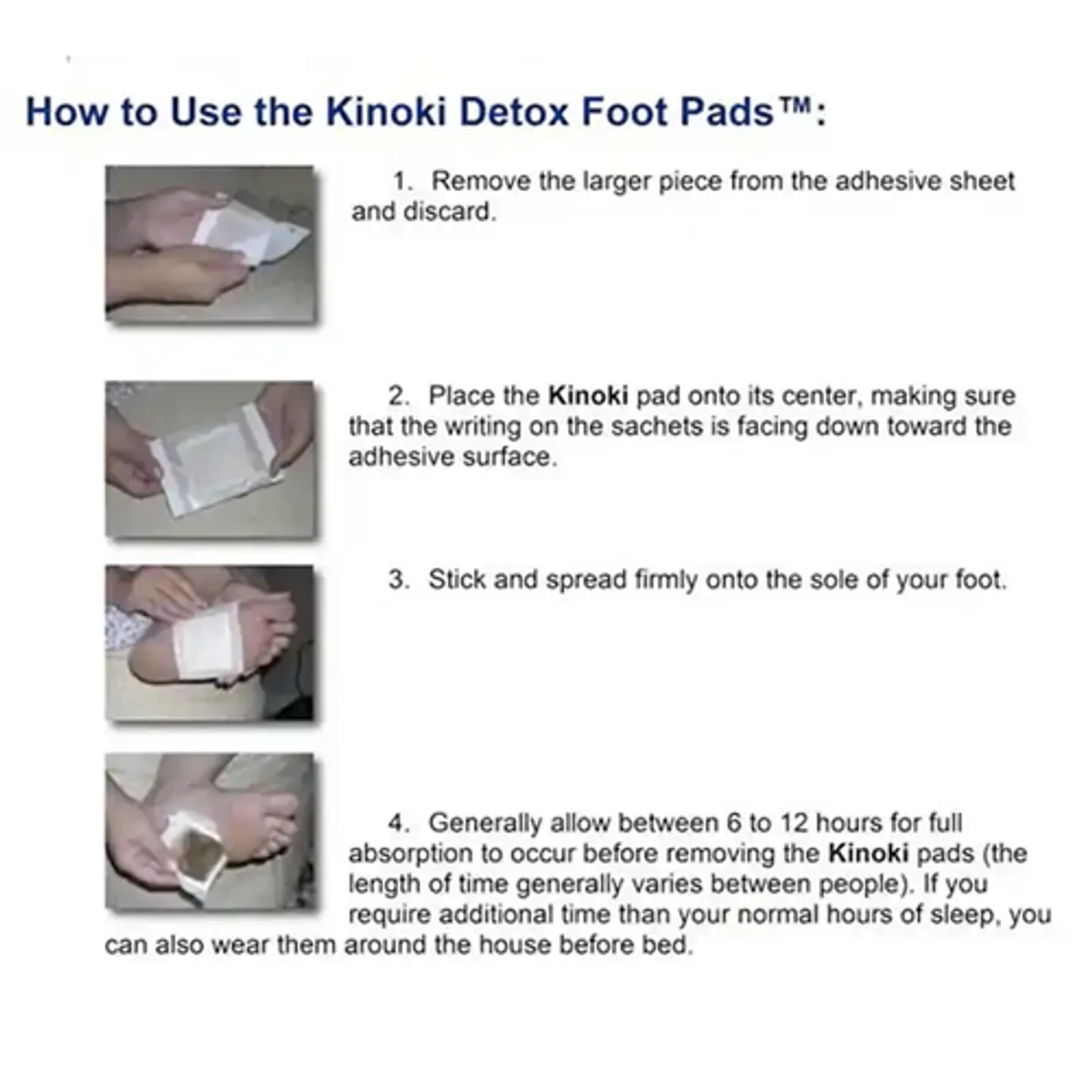 How to Use the Kinoki Detox Foot Pads™:

1. Remove the larger piece from the adhesive sheet and discard.

2. Place the Kinoki pad onto its center, making sure that the writing on the sachets is facing down toward the adhesive surface.

3. Stick and spread firmly onto the sole of your foot.

4. Generally allow between 6 to 12 hours for full absorption to occur before removing the Kinoki pads (the length of time generally varies between people). If you require additional time than your normal hours of sleep, you can also wear them around the house before bed.